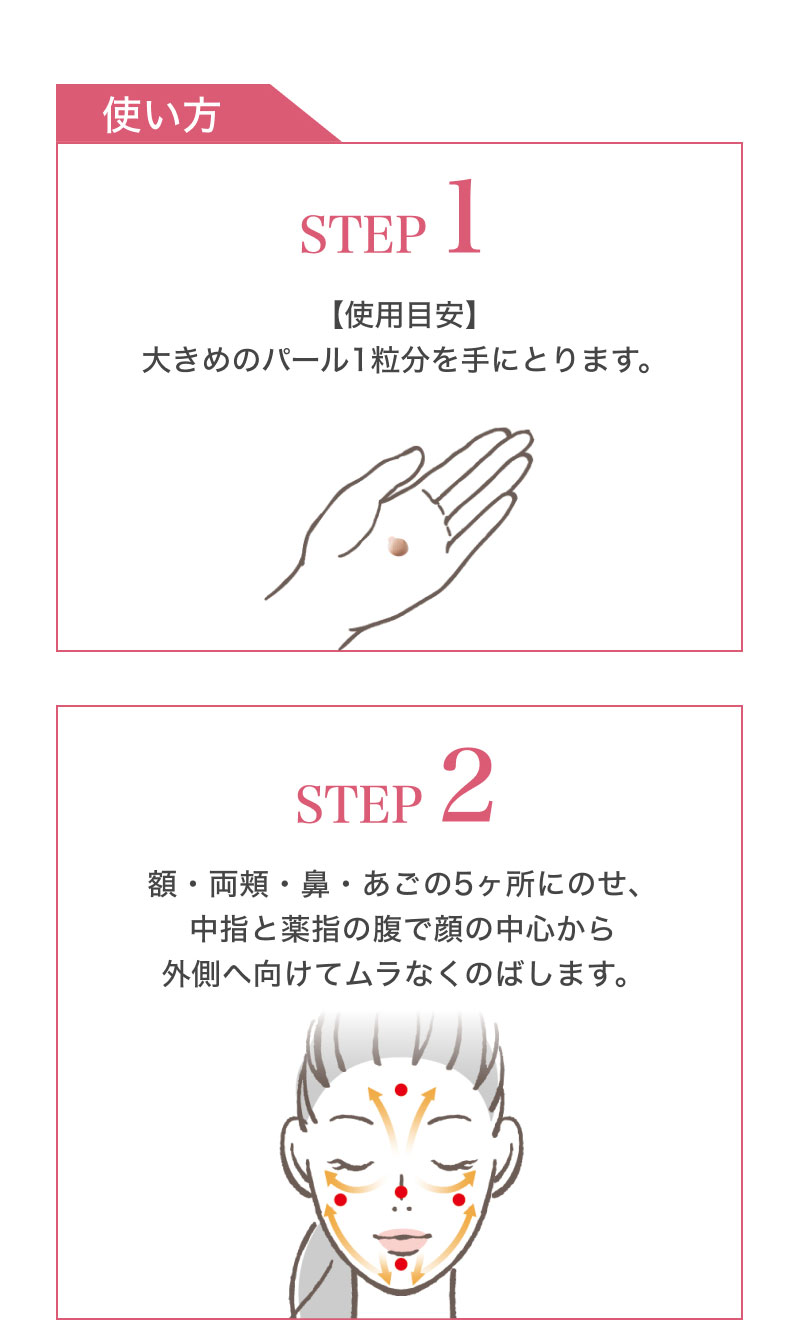 使い方

STEP 1

【使用目安】
大きめのパール1粒分を手にとります。

STEP 2

額・両頬・鼻・あごの5ヶ所にのせ、
中指と薬指の腹で顔の中心から
外側へ向けてムラなくのばします。