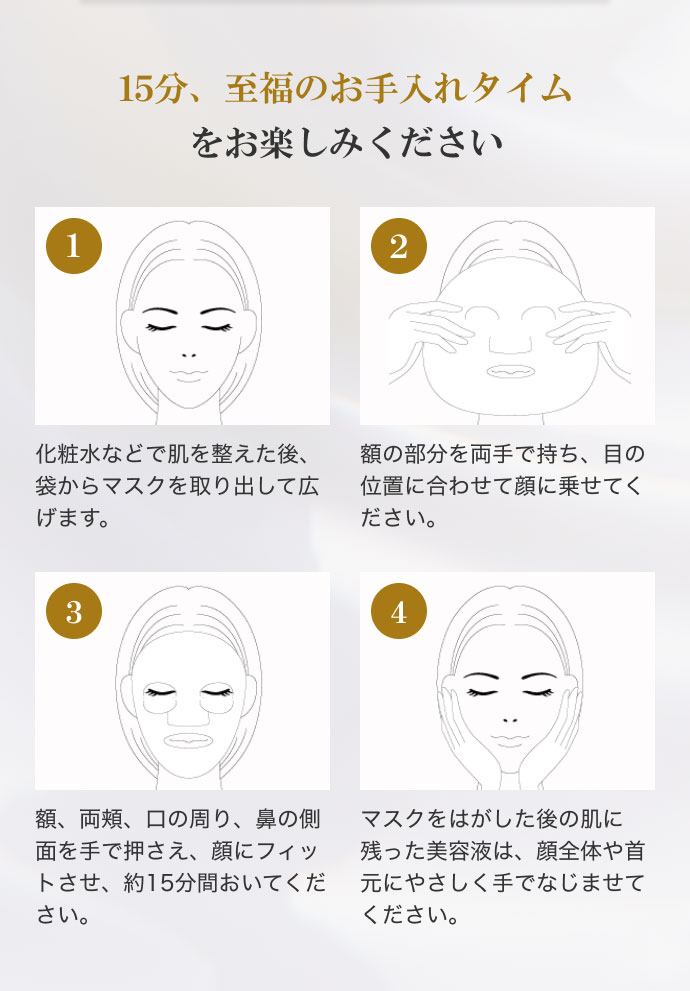 15分、至福のお手入れタイム
をお楽しみください

1

化粧水などで肌を整えた後、袋からマスクを取り出して広げます。

2

額の部分を両手で持ち、目の位置に合わせて顔に乗せてください。

3

額、両頬、口の周り、鼻の側面を手で押さえ、顔にフィットさせ、約15分間おいてください。

4

マスクをはがした後の肌に残った美容液は、顔全体や首元にやさしく手でなじませてください。