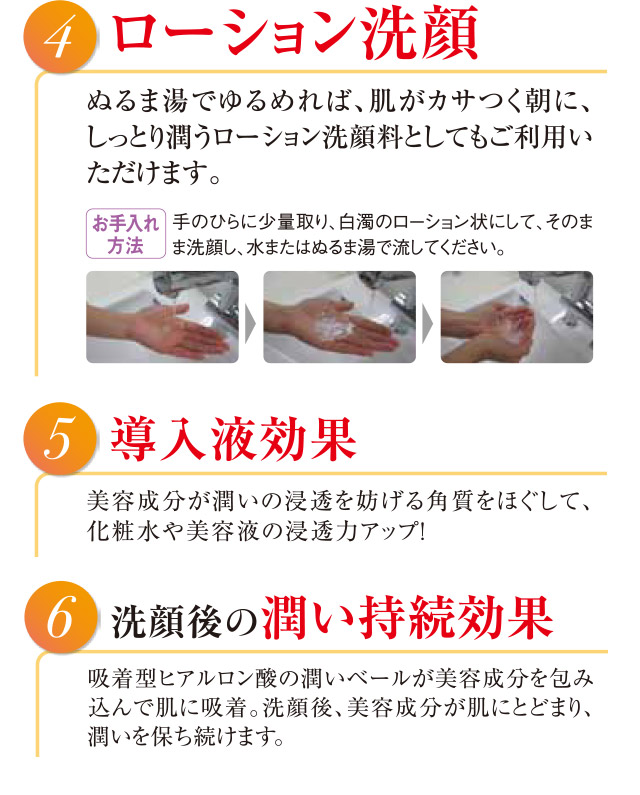 4 ローション洗顔

ぬるま湯でゆるめれば、肌がカサつく朝に、しっとり潤うローション洗顔料としてもご利用いただけます。

お手入れ方法 手のひらに少量取り、白濁のローション状にして、そのまま洗顔し、水またはぬるま湯で流してください。

5 導入液効果

美容成分が潤いの浸透を妨げる角質をほぐして、化粧水や美容液の浸透力アップ!

6 洗顔後の潤い持続効果

吸着型ヒアルロン酸の潤いベールが美容成分を包み込んで肌に吸着。洗顔後、美容成分が肌にとどまり、潤いを保ち続けます。