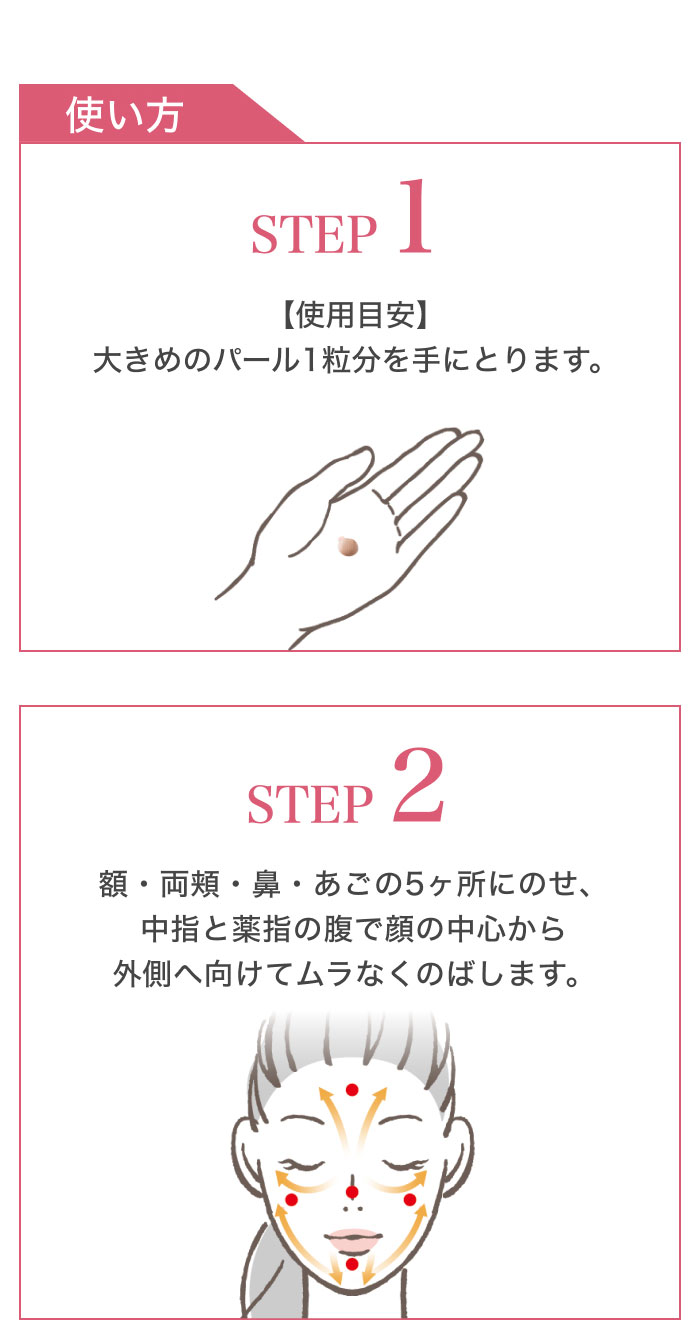 使い方

STEP 1

【使用目安】
大きめのパール1粒分を手にとります。

STEP 2

額・両頬・鼻・あごの5ヶ所にのせ、中指と薬指の腹で顔の中心から外側へ向けてムラなくのばします。