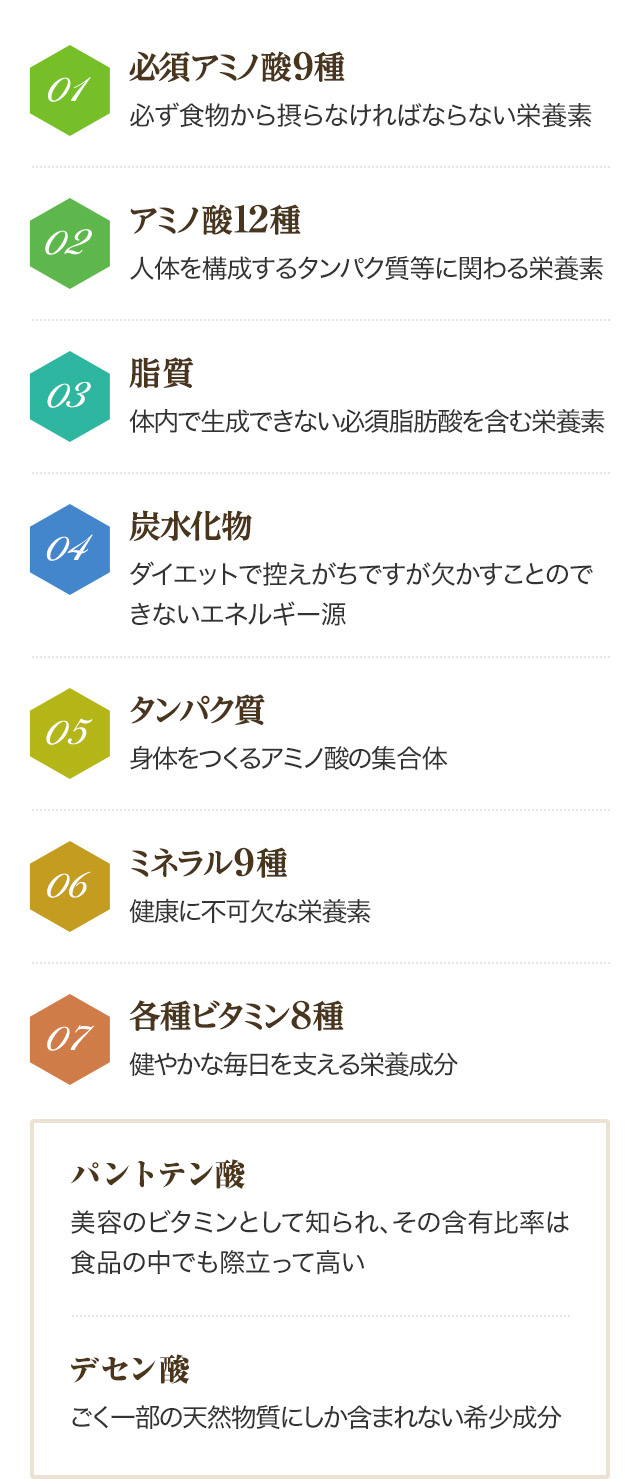 01
必須アミノ酸9種
必ず食物から摂らなければならない栄養素

02
アミノ酸12種
人体を構成するタンパク質等に関わる栄養素

03
脂質
体内で生成できない必須脂肪酸を含む栄養素

04
炭水化物
ダイエットで控えがちですが欠かすことのできないエネルギー源

05
タンパク質
身体をつくるアミノ酸の集合体

06
ミネラル9種
健康に不可欠な栄養素

07
各種ビタミン8種
健やかな毎日を支える栄養成分

パントテン酸
美容のビタミンとして知られ、その含有比率は食品の中でも際立って高い

デセン酸
ごく一部の天然物質にしか含まれない希少成分